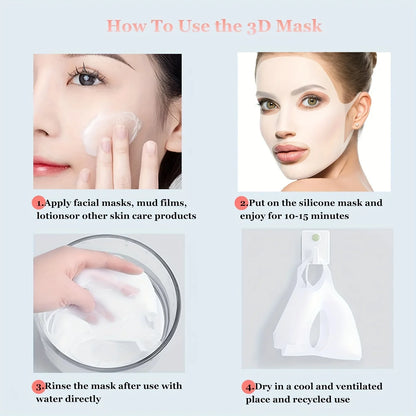 How To Use the 3D Mask

1.Apply facial masks, mud films, lotionsor other skin care products

2.Put on the silicone mask and enjoy for 10-15 minutes

3.Rinse the mask after use with water directly

4.Dry in a cool and ventilated place and recycled use